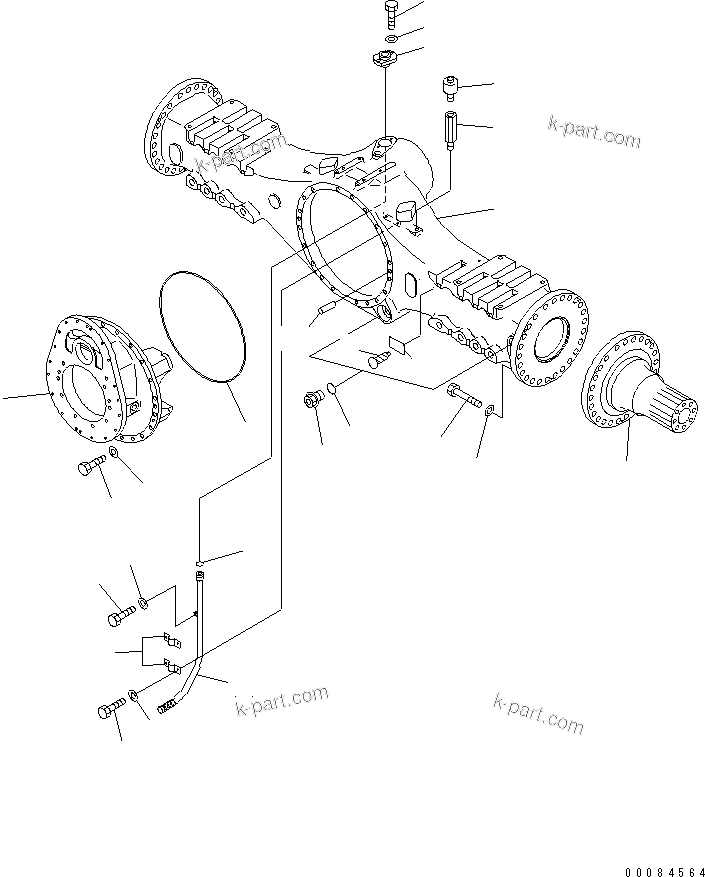 k-part.com

k-part.com

k-part.com

k-part.com

00084564