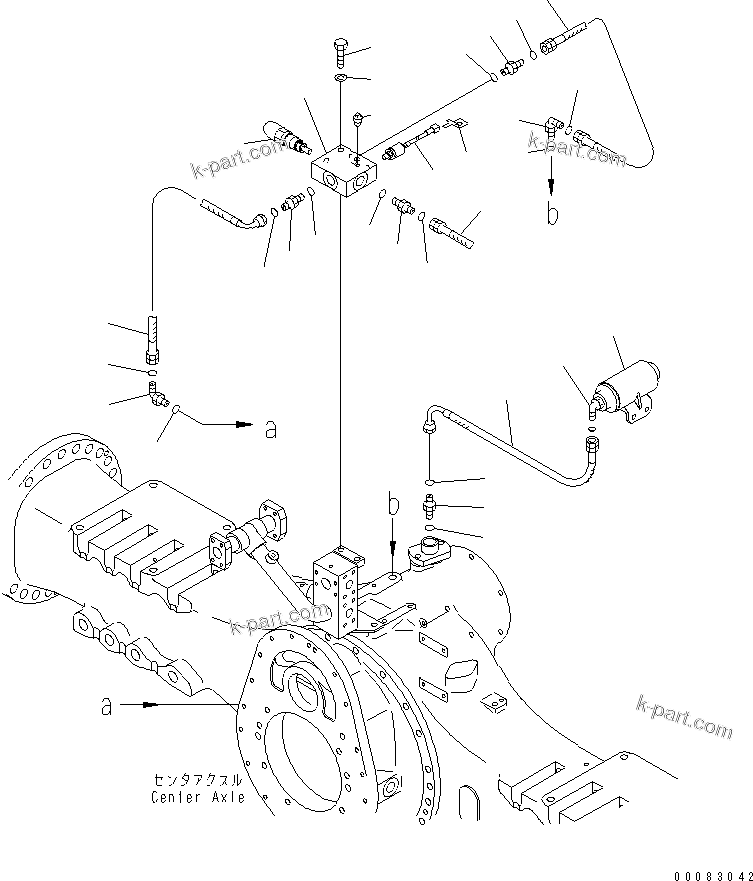 k-part.com

k-part.com

b

a

b

k-part.com

a

k-part.com

センタアクスル
Center Axle

00083042