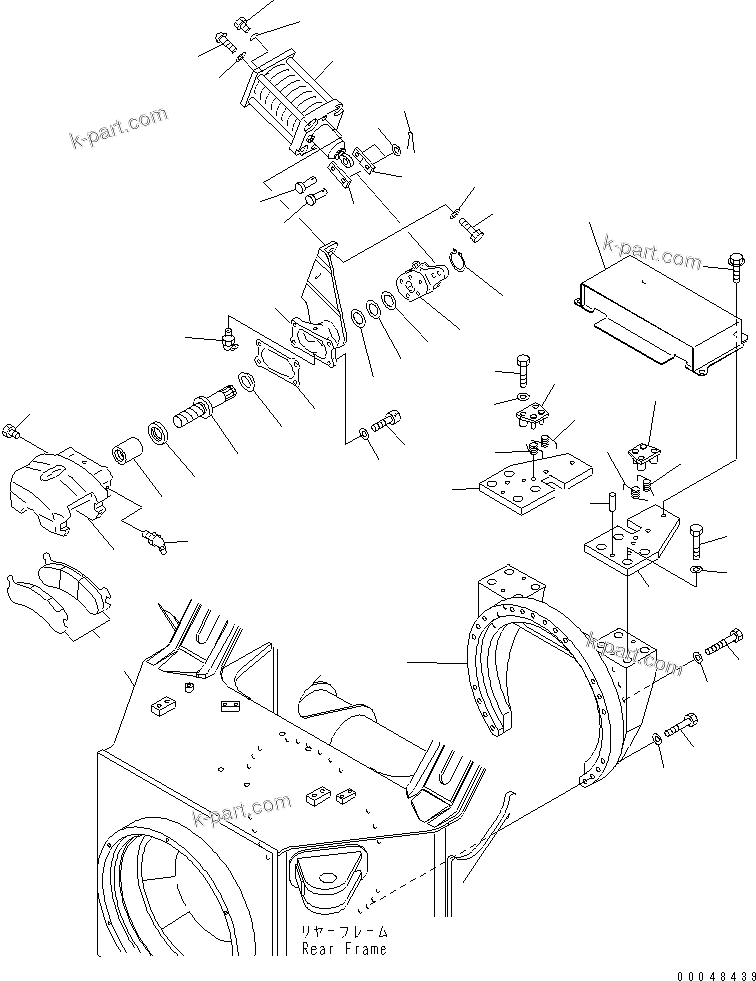 k-part.com

k-part.com

k-part.com

リヤーフレーム
Rear Frame

00048439