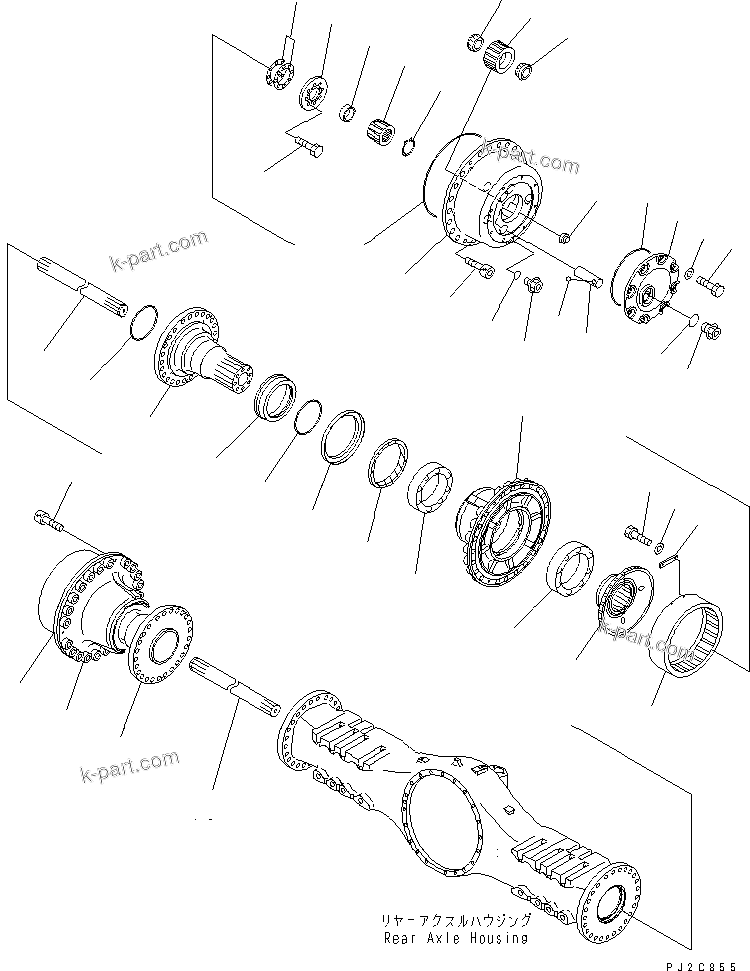 k-part.com

k-part.com

k-part.com

k-part.com

リヤーアクスルハウジング
Rear Axle Housing

PJ2C855