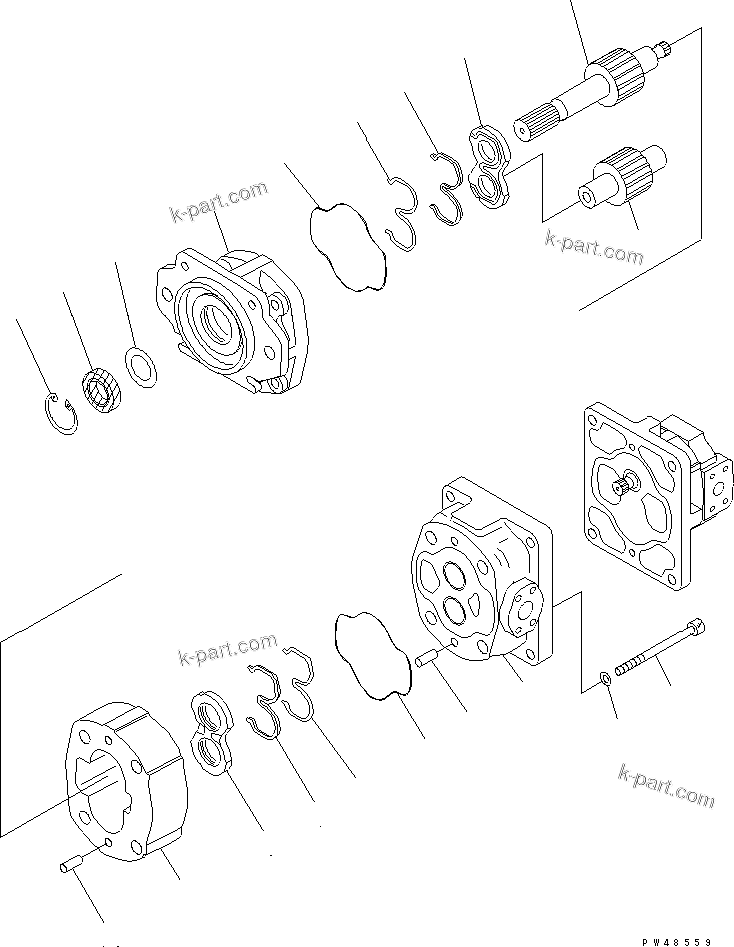 k-part.com

k-part.com

k-part.com

k-part.com

PW48559