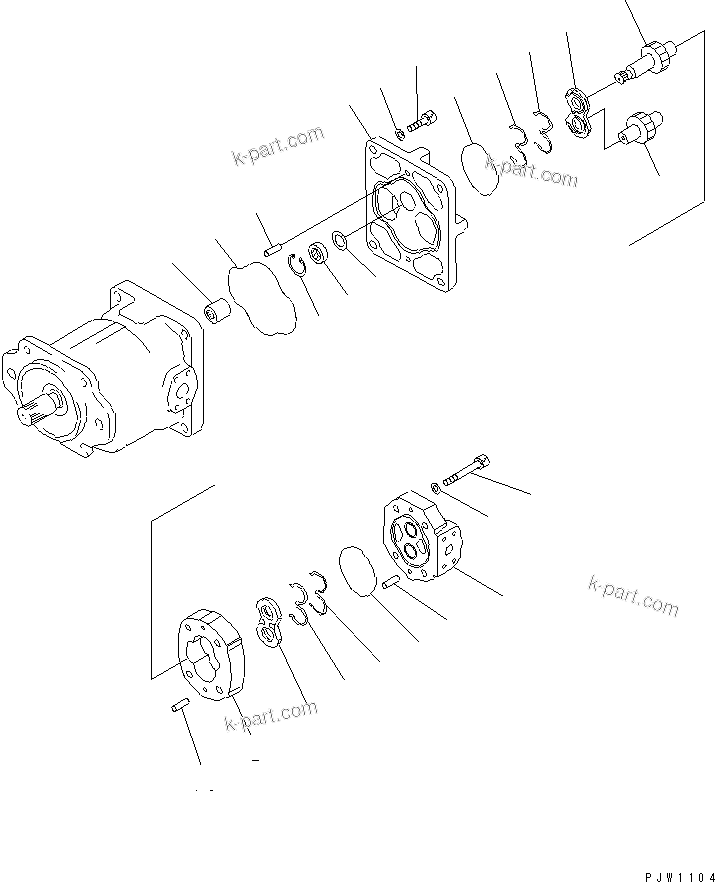 k-part.com

k-part.com

k-part.com

k-part.com

PJW1104