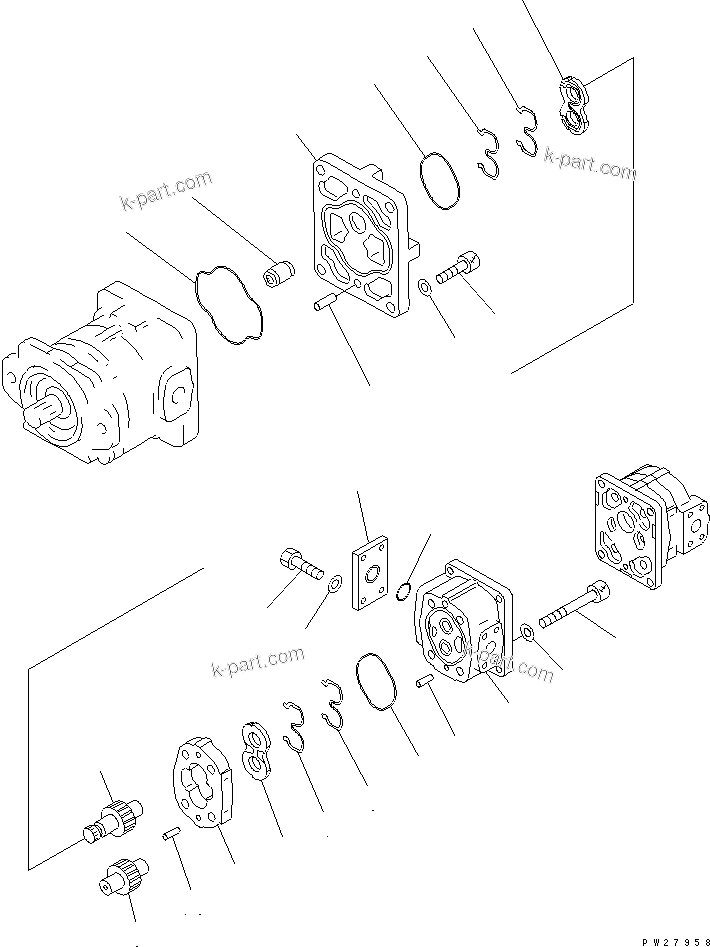 k-part.com

k-part.com

k-part.com

k-part.com

PW27958