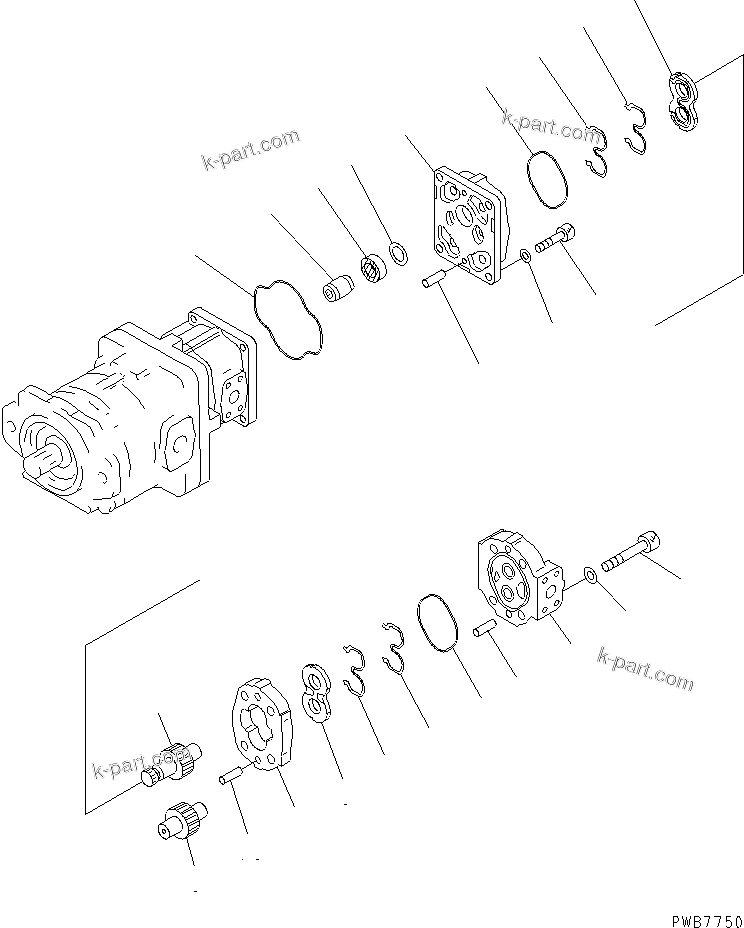 k-part.com
k-part.com
k-part.com
k-part.com
PWB7750