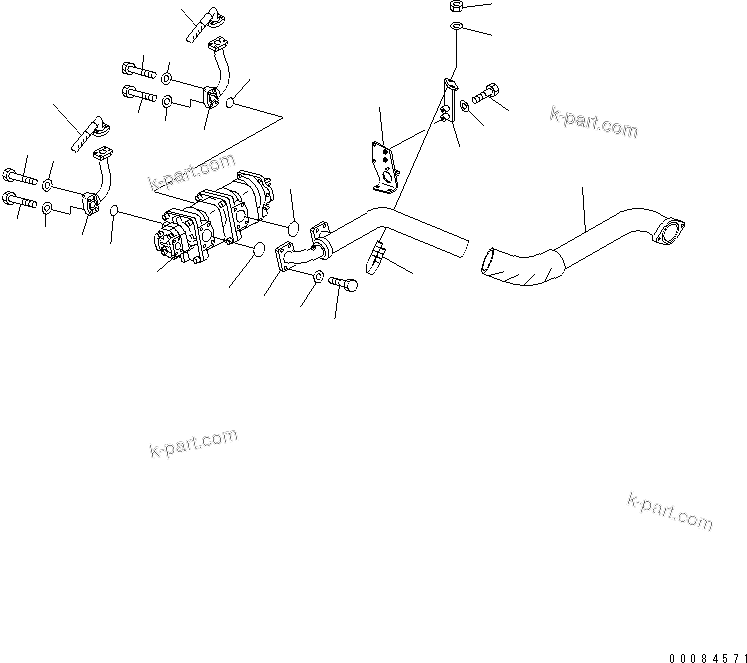 k-part.com

k-part.com

k-part.com

k-part.com

00084571