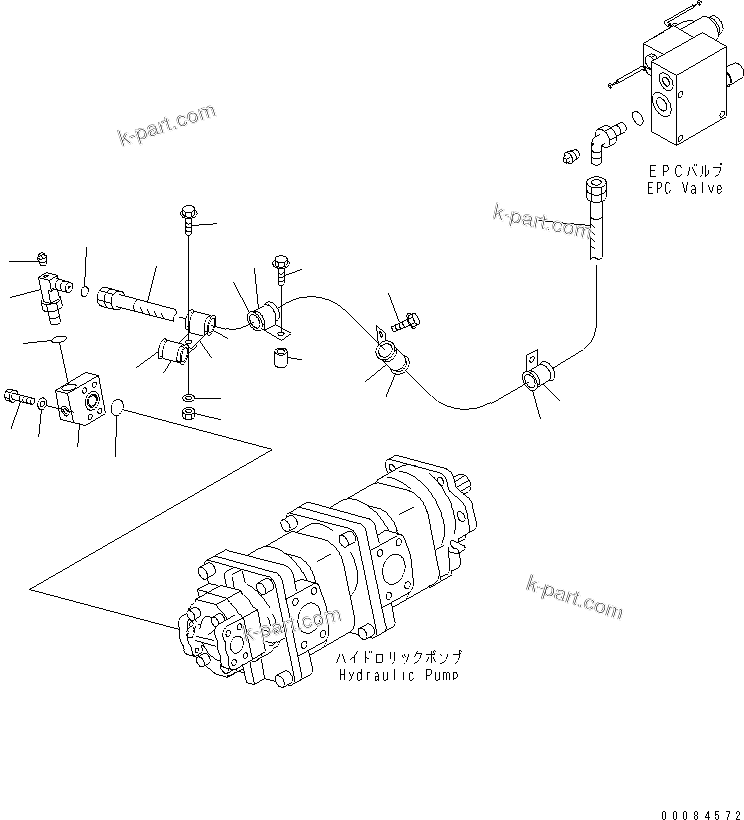 k-part.com

EPCバルブ
EPC Valve

k-part.com

k-part.com

k-part.com

ハイドロリックポンプ
Hydraulic Pump

00084572