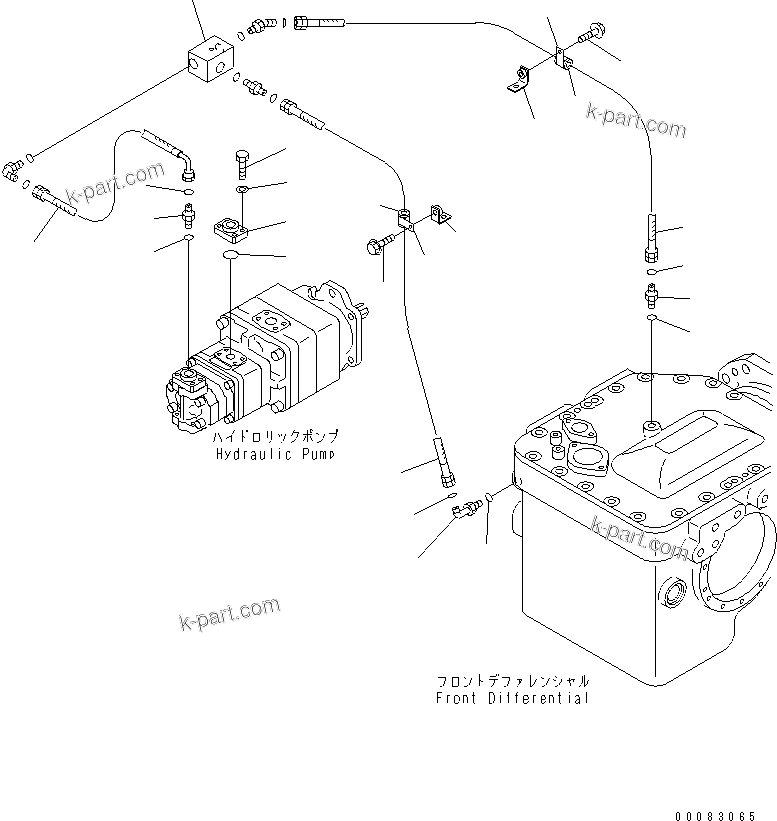 k-part.com

k-part.com

ハイドロリックポンプ
Hydraulic Pump

k-part.com

k-part.com

フロントデファレンシャル
Front Differential

00083065