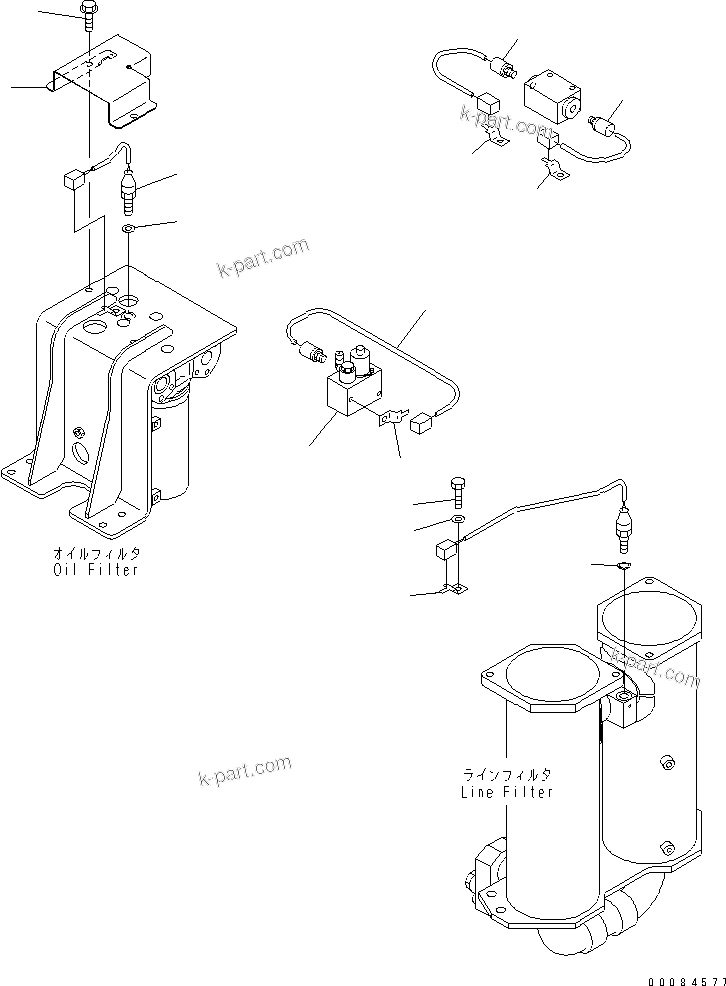 k-part.com

k-part.com

オイルフィルタ
Oil Filter

k-part.com

k-part.com

ラインフィルタ
Line Filter

00084577