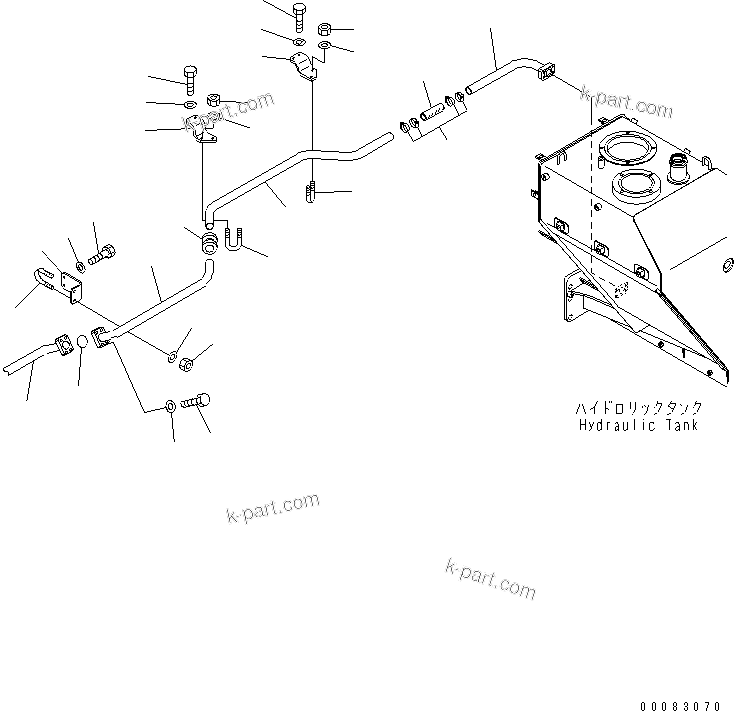 k-part.com

k-part.com

ハイドロリックタンク
Hydraulic Tank

k-part.com

k-part.com

00083070