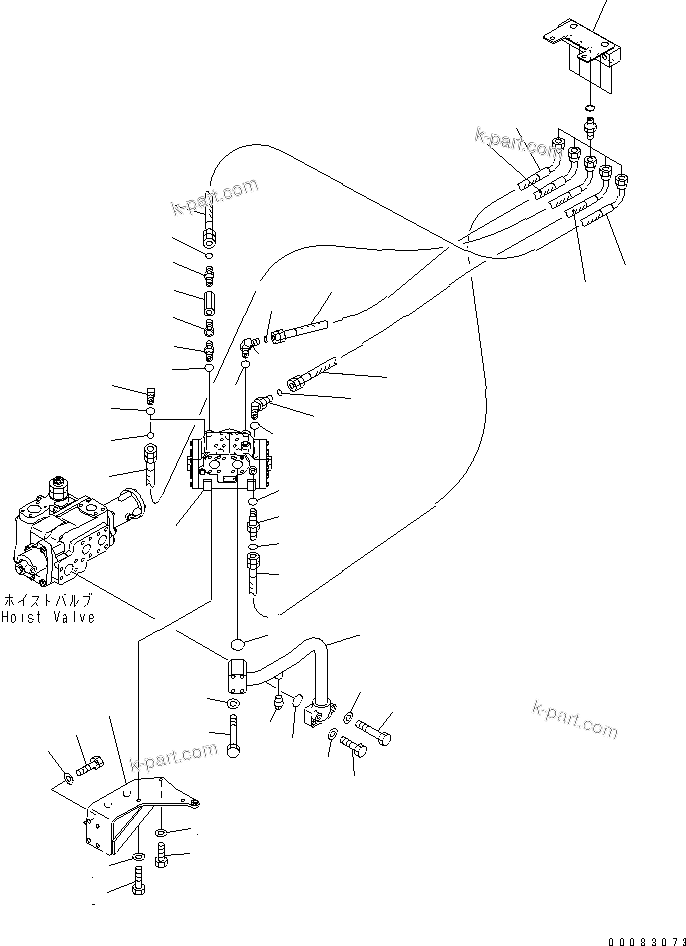 k-part.com
k-part.com
ホイストバルブ
Hoist Valve
k-part.com
k-part.com
00083073