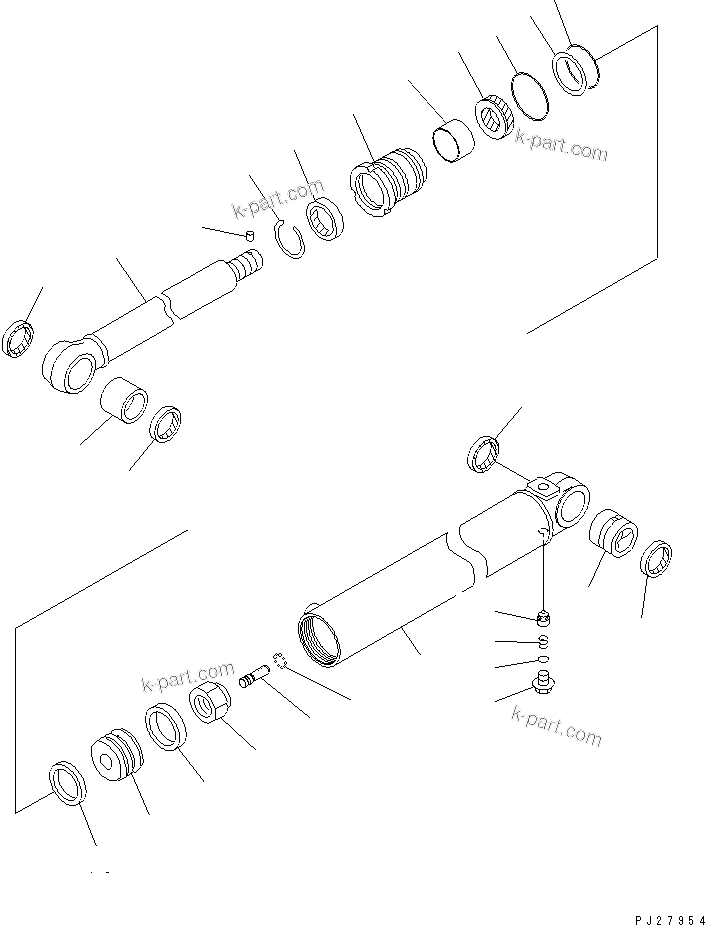 k-part.com
k-part.com
k-part.com
k-part.com
PJ27954