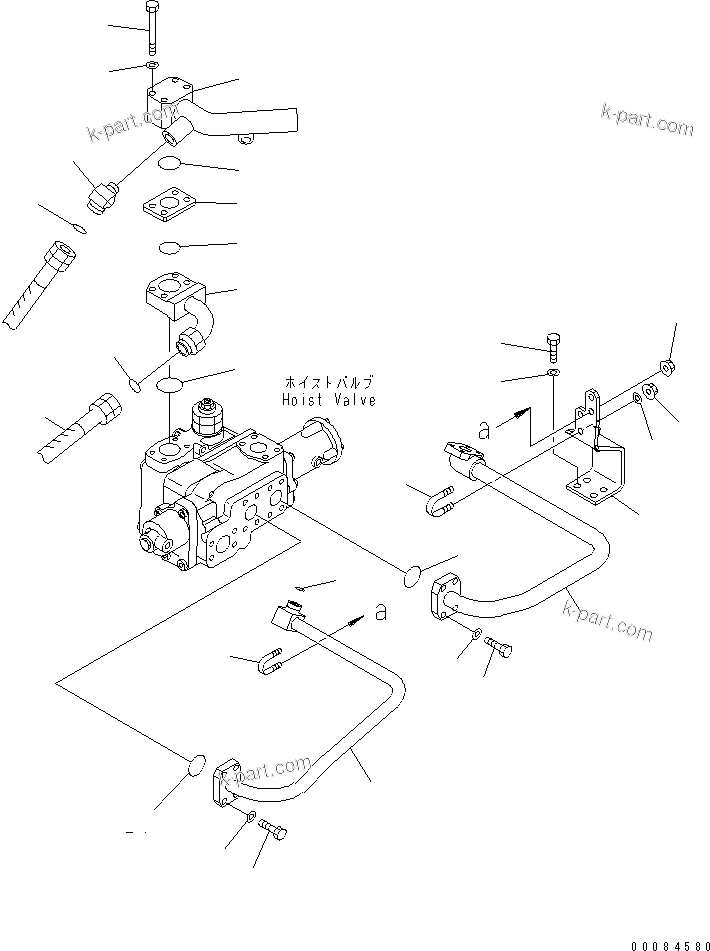 k-part.com

k-part.com

ホイストバルブ
Hoist Valve

a

a

k-part.com

k-part.com

00084580