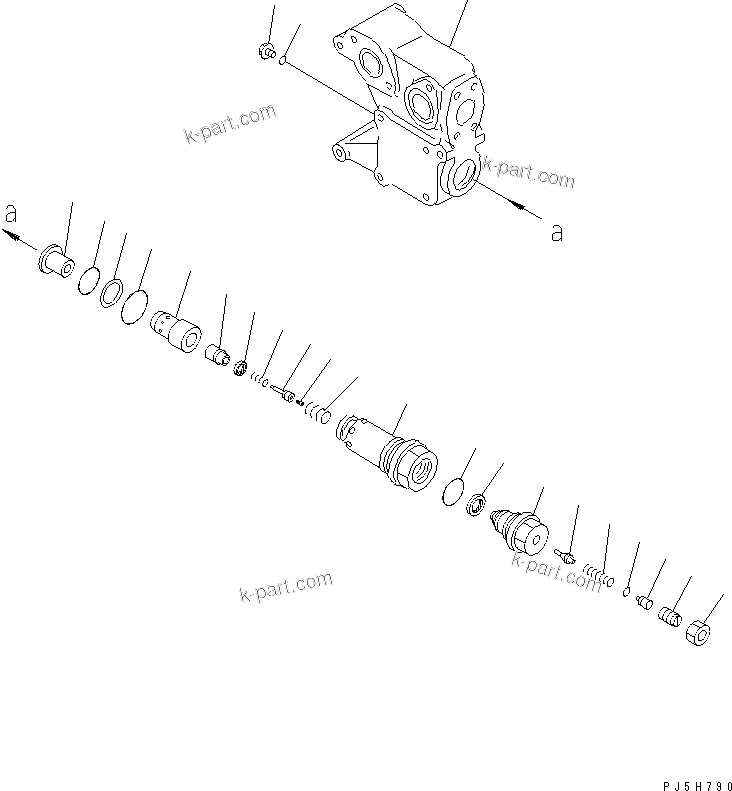 k-part.com
k-part.com
a
a
k-part.com
k-part.com
PJ5H790