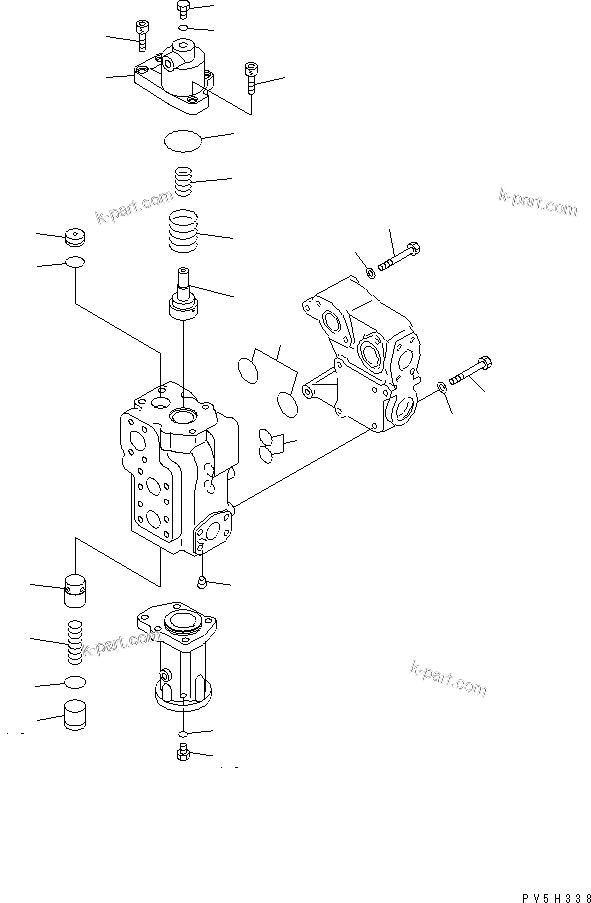 k-part.com

k-part.com

k-part.com

k-part.com

PV5H338