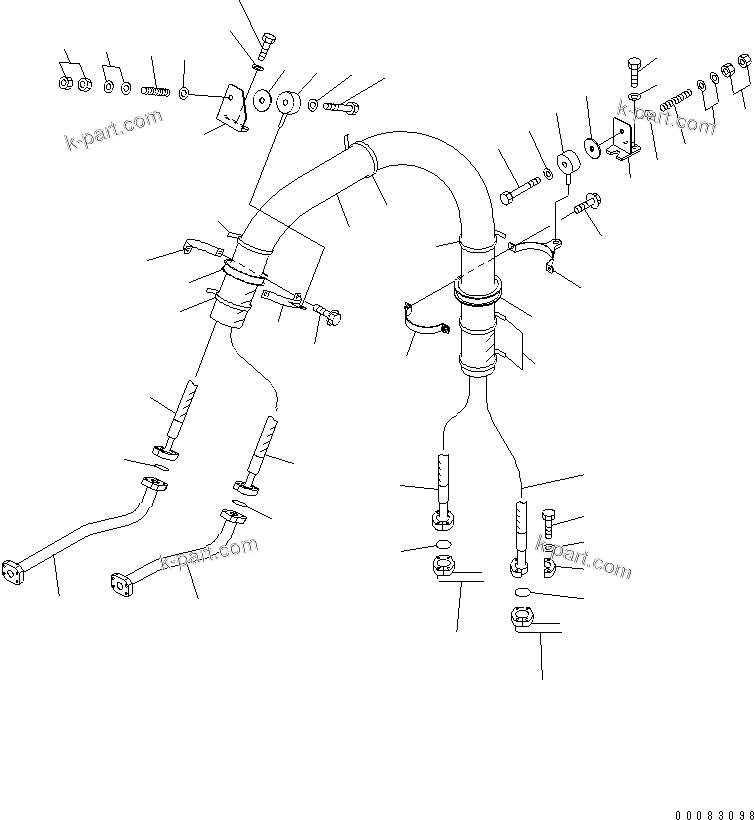 k-part.com
k-part.com
k-part.com
k-part.com
00083098