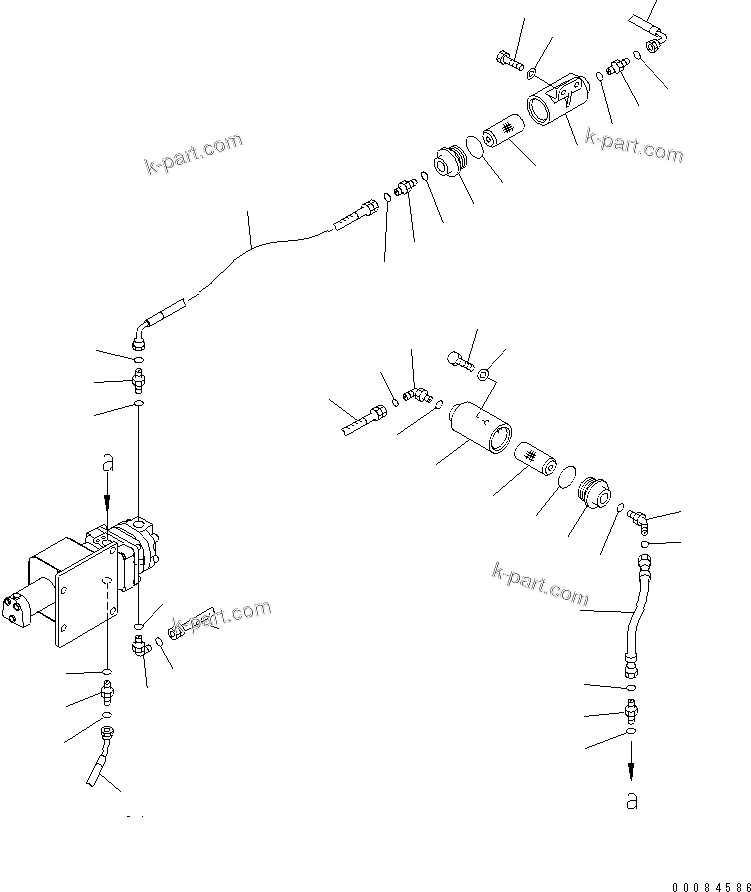 k-part.com

k-part.com

a

k-part.com

k-part.com

a

00084586