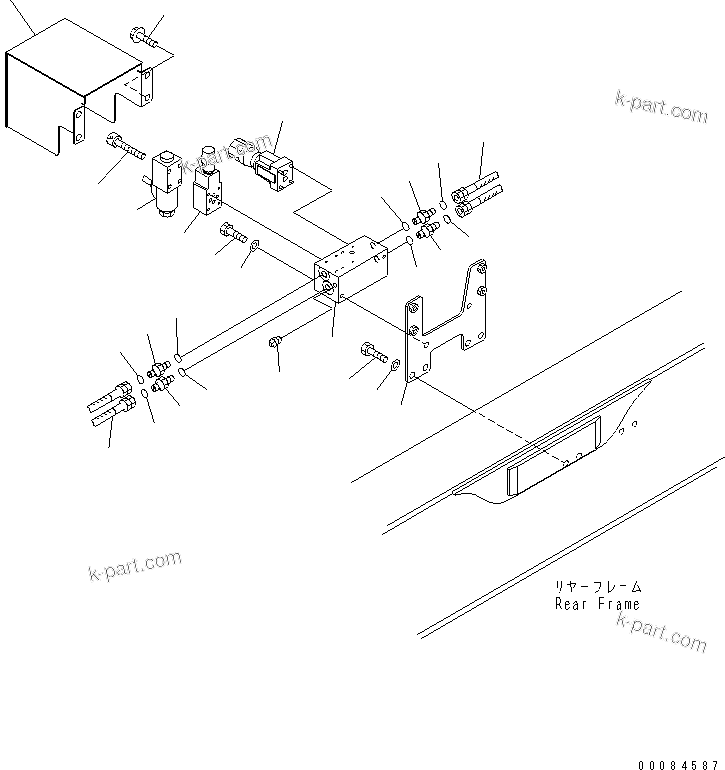 k-part.com
k-part.com
k-part.com
リヤーフレーム
Rear Frame
k-part.com
00084587