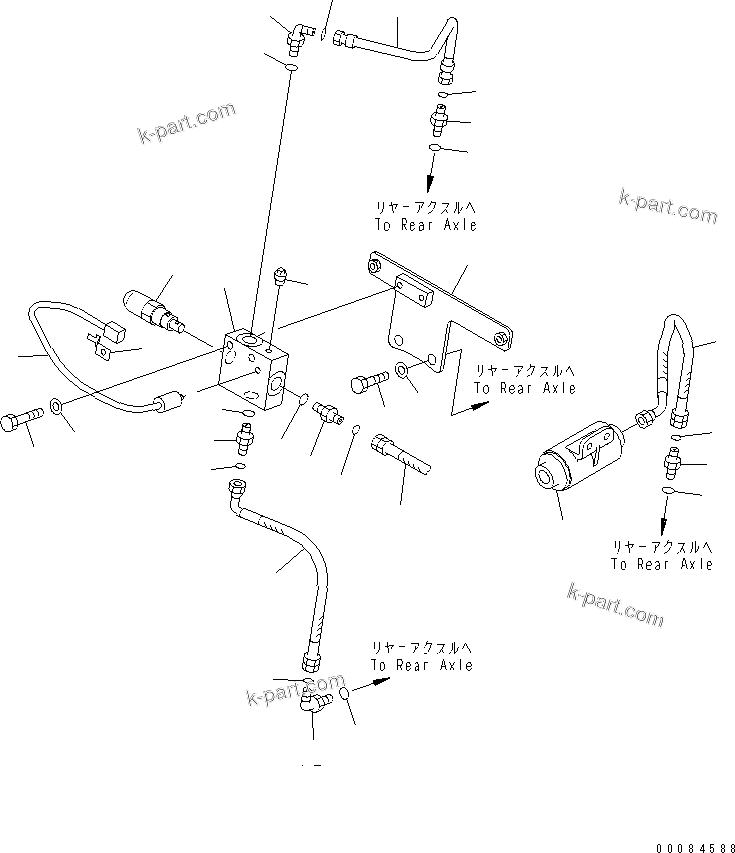 k-part.com

リヤーアクスルへ
To Rear Axle

k-part.com

リヤーアクスルへ
To Rear Axle

リヤーアクスルへ
To Rear Axle

k-part.com

リヤーアクスルへ
To Rear Axle

k-part.com

00084588