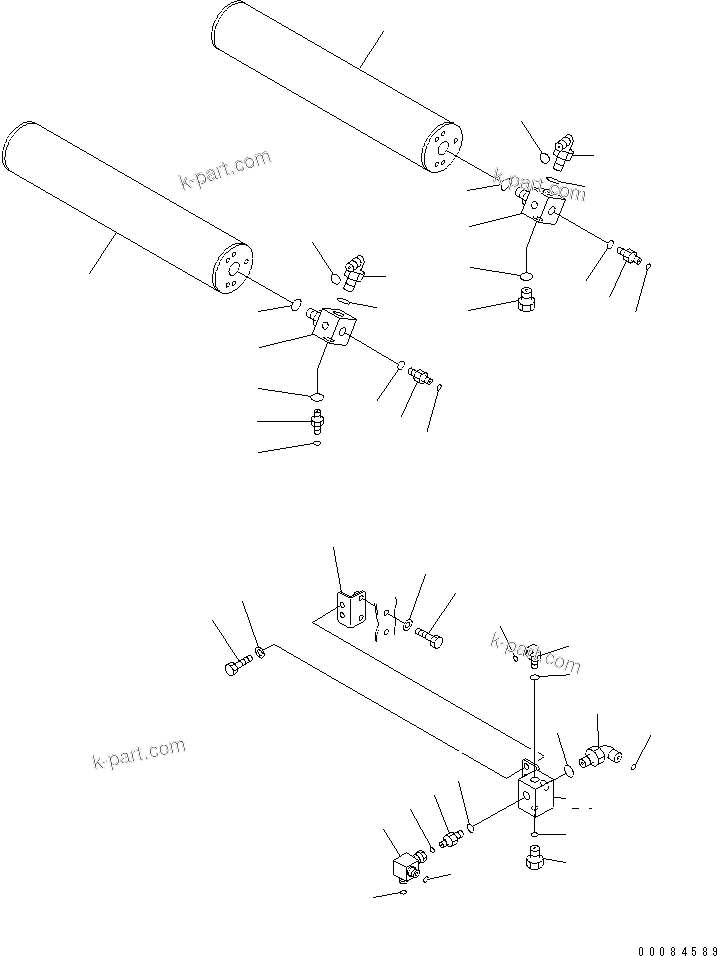 k-part.com

k-part.com

k-part.com

k-part.com

00084589