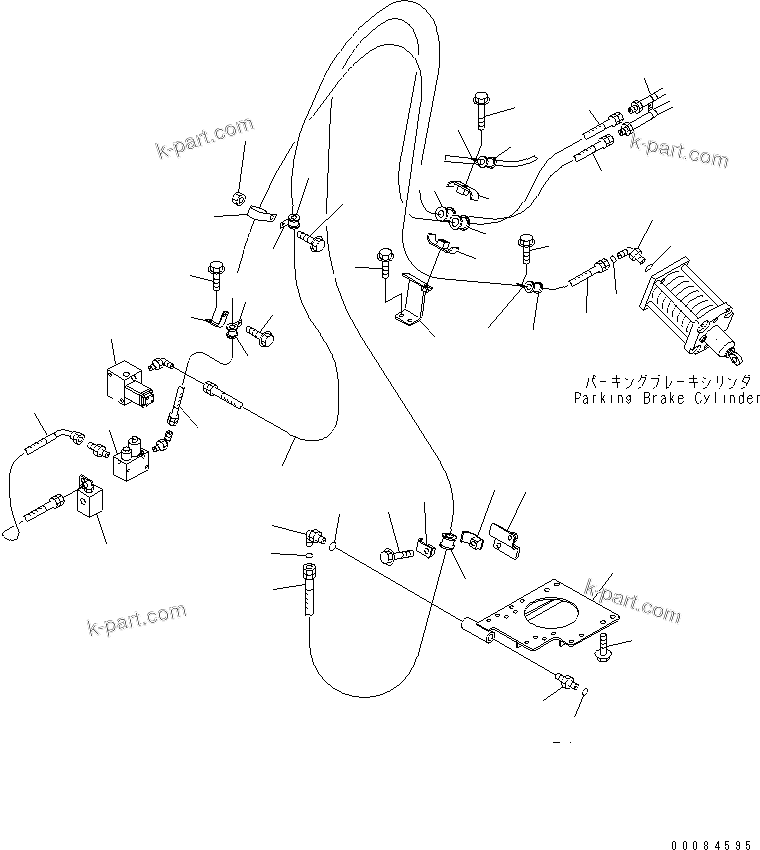 k-part.com

k-part.com

パーキングブレーキシリンダ
Parking Brake Cylinder

k-part.com

k-part.com

00084595