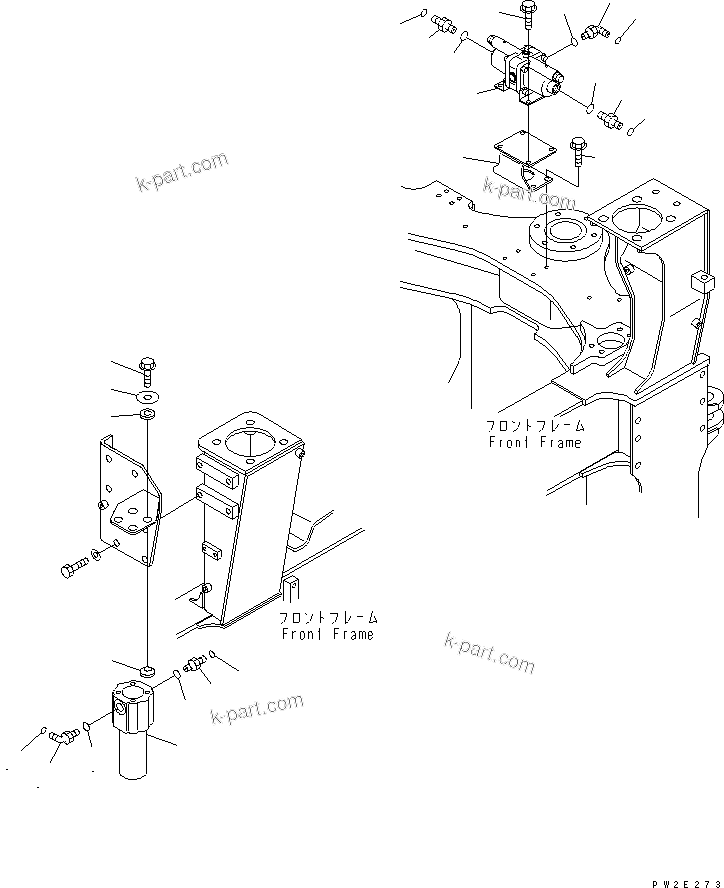 k-part.com

k-part.com

フロントフレーム
Front Frame

フロントフレーム
Front Frame

k-part.com

k-part.com

PW2E273