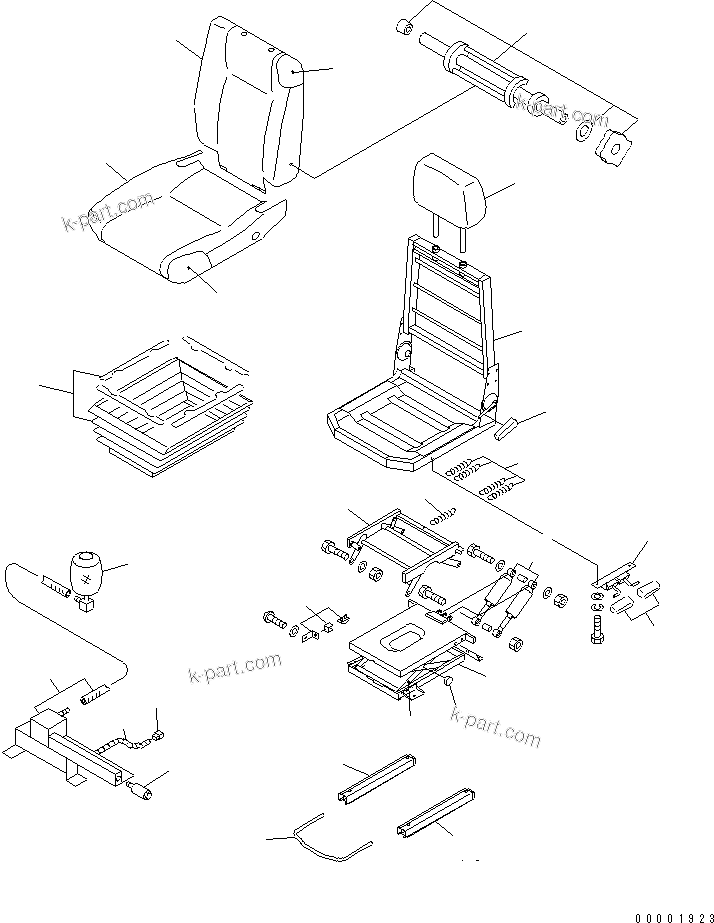 k-part.com
k-part.com
k-part.com
k-part.com
00001923