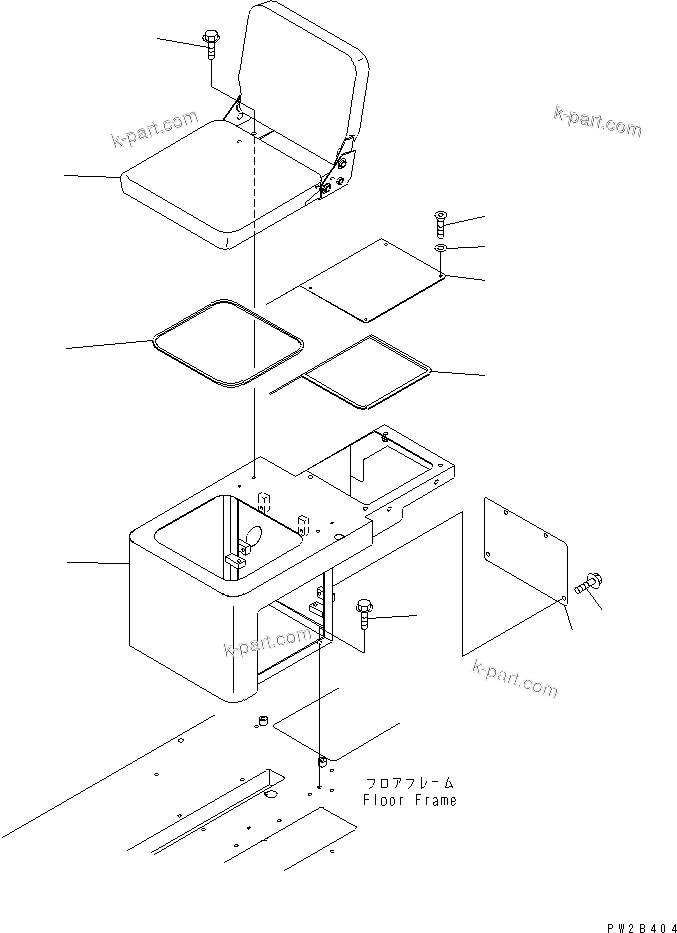 k-part.com
k-part.com
k-part.com
k-part.com
フロアフレーム
Floor Frame
PW2B404