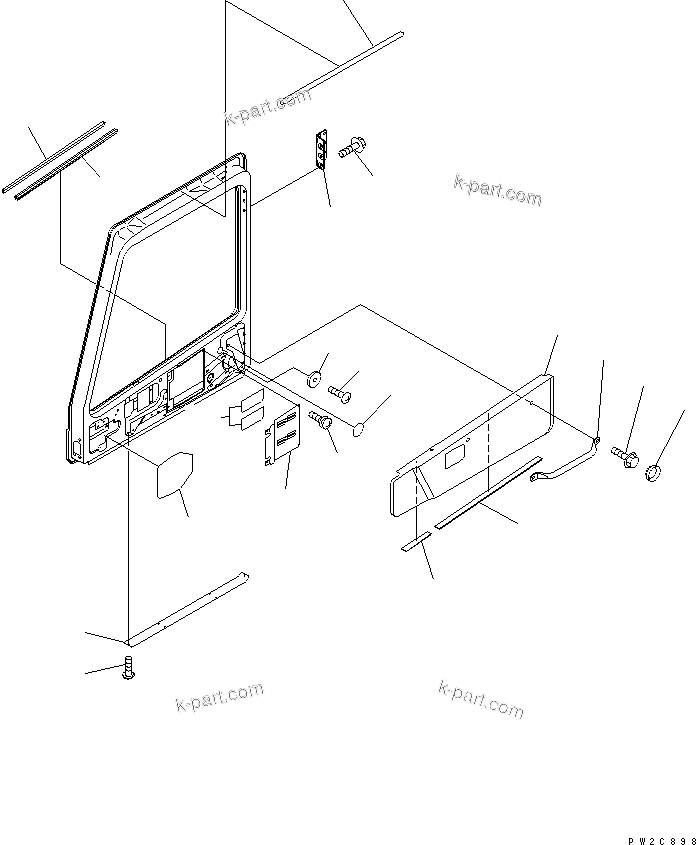 k-part.com
k-part.com
k-part.com
k-part.com
PW2C898