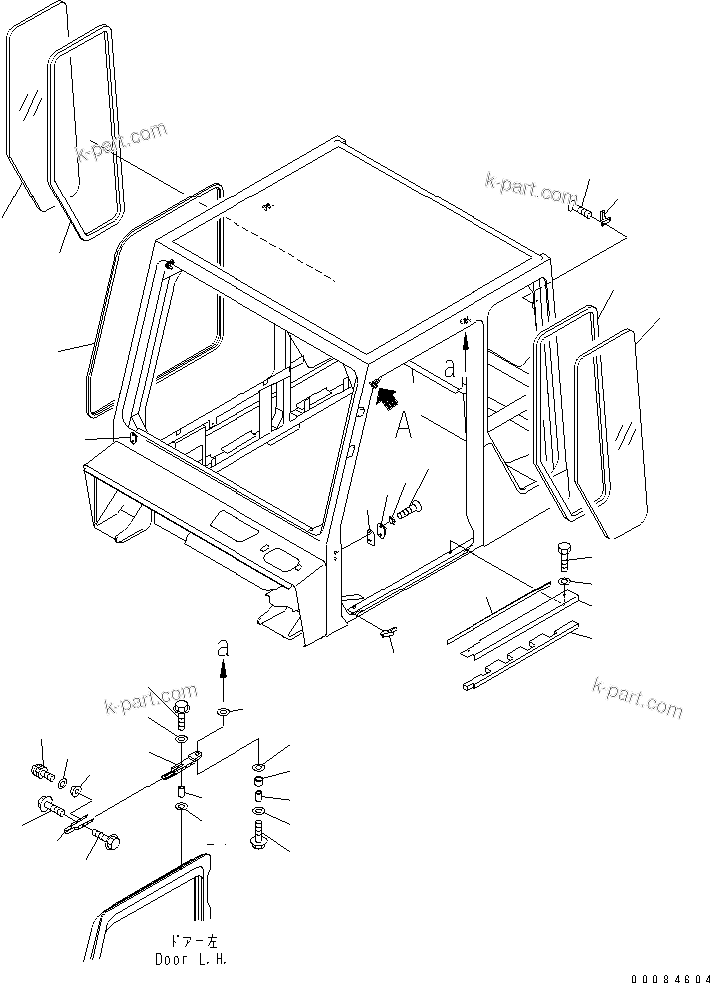 k-part.com

k-part.com

a

A

a

k-part.com

k-part.com

ドアー左
Door L.H.

00084604