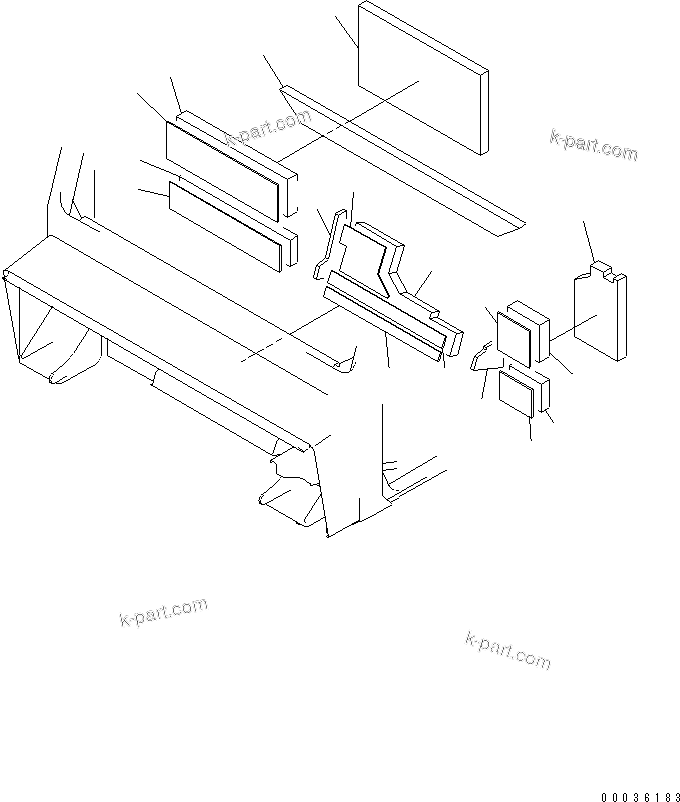 k-part.com

k-part.com

k-part.com

k-part.com

00036183