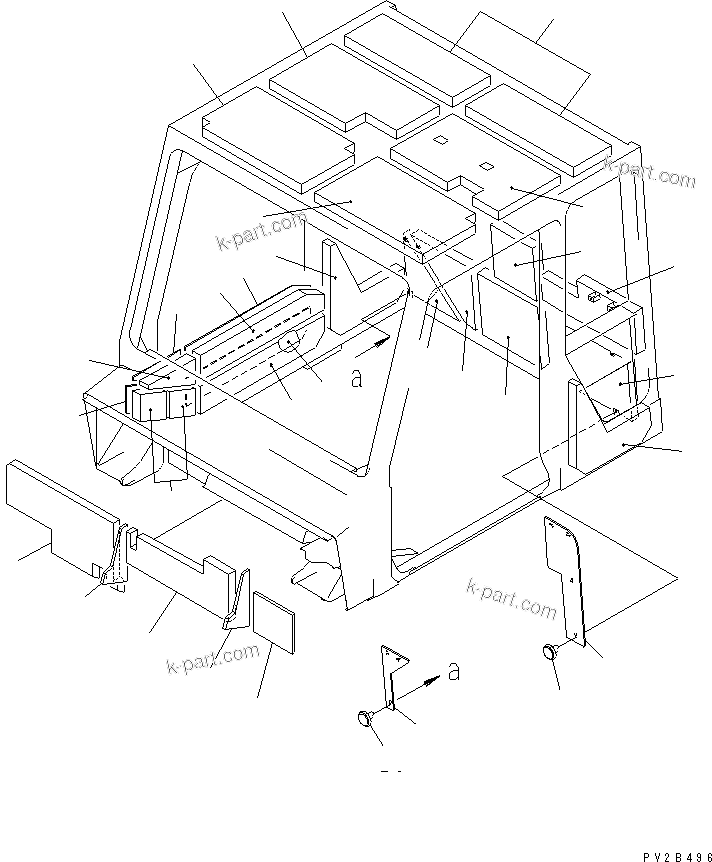 k-part.com
k-part.com
a
k-part.com
k-part.com
a
PV2B496