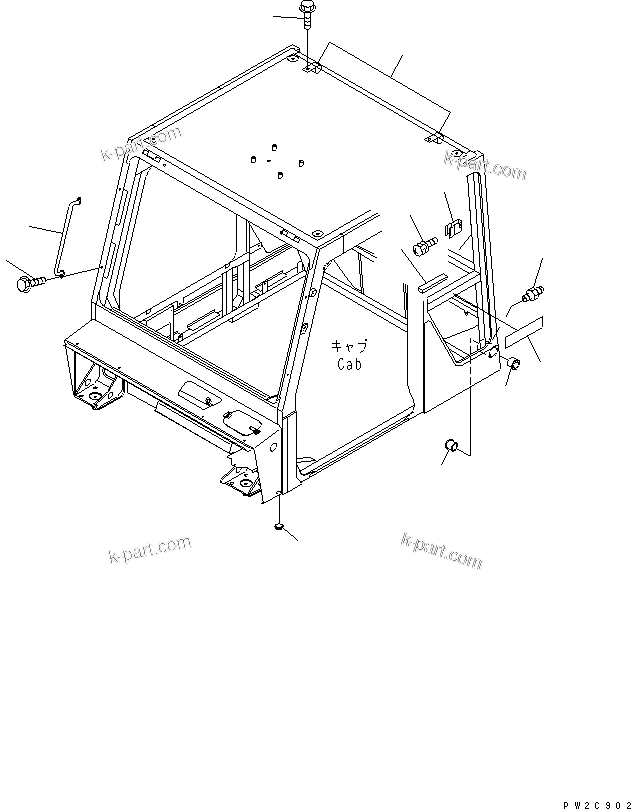 k-part.com
k-part.com
キャブ
Cab
k-part.com
k-part.com
PW2C902