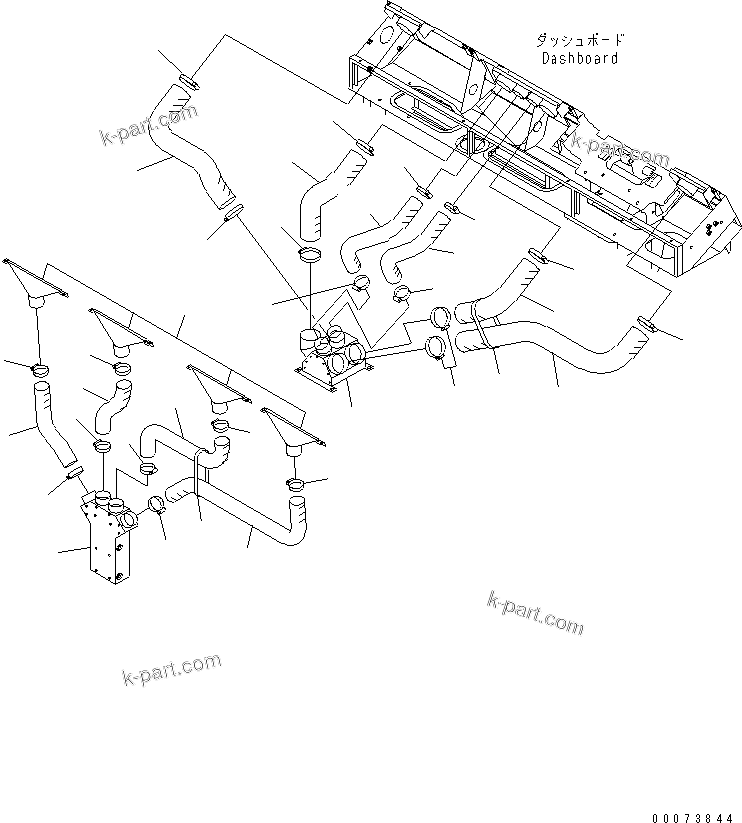 ダッシュボード
Dashboard

k-part.com

k-part.com

k-part.com

k-part.com

00073844