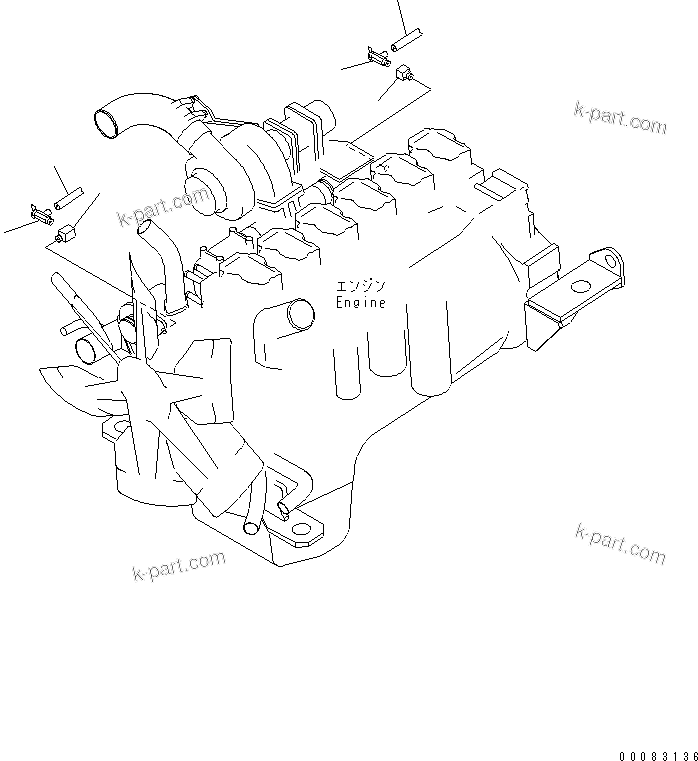 k-part.com

k-part.com

エンジン
Engine

k-part.com

k-part.com

00083136