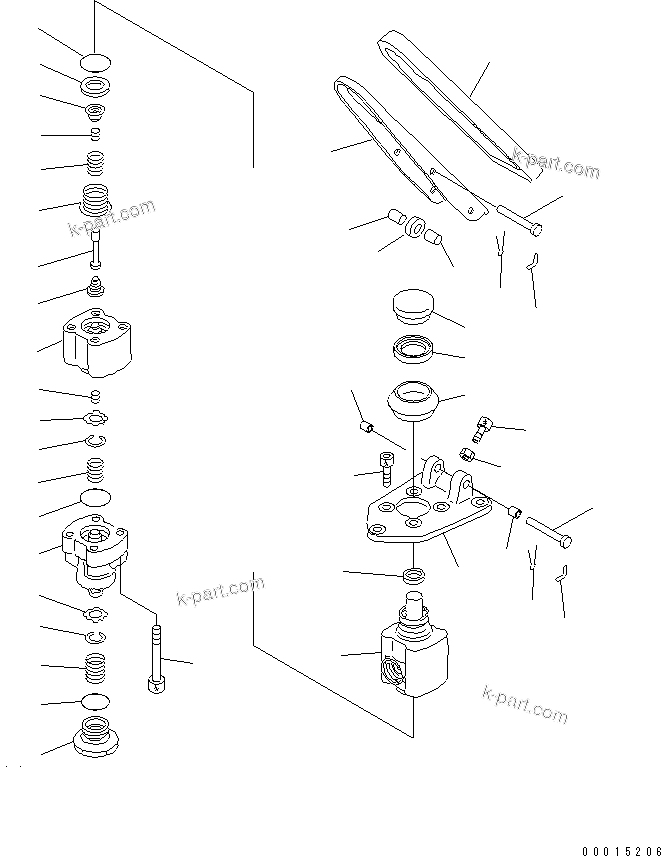 k-part.com

k-part.com

k-part.com

k-part.com

00015206