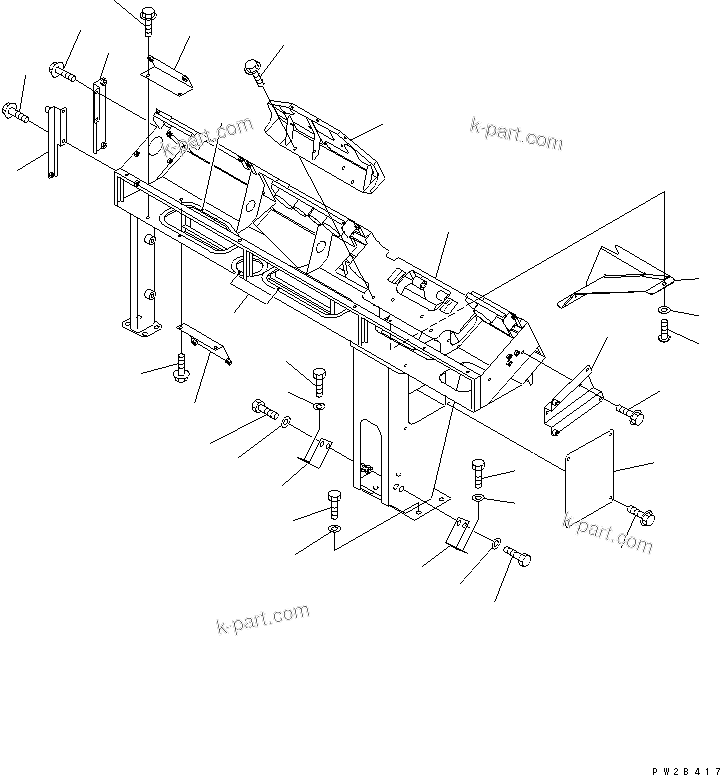 k-part.com

k-part.com

k-part.com

k-part.com

PW2B417