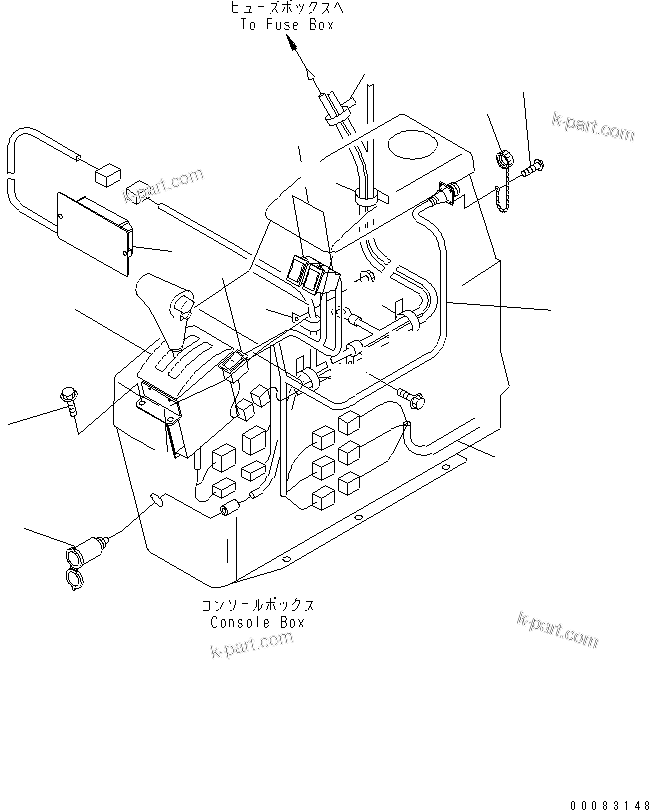 ヒューズボックスへ
To Fuse Box

k-part.com

k-part.com

コンソールボックス
Console Box

k-part.com

k-part.com

00083148