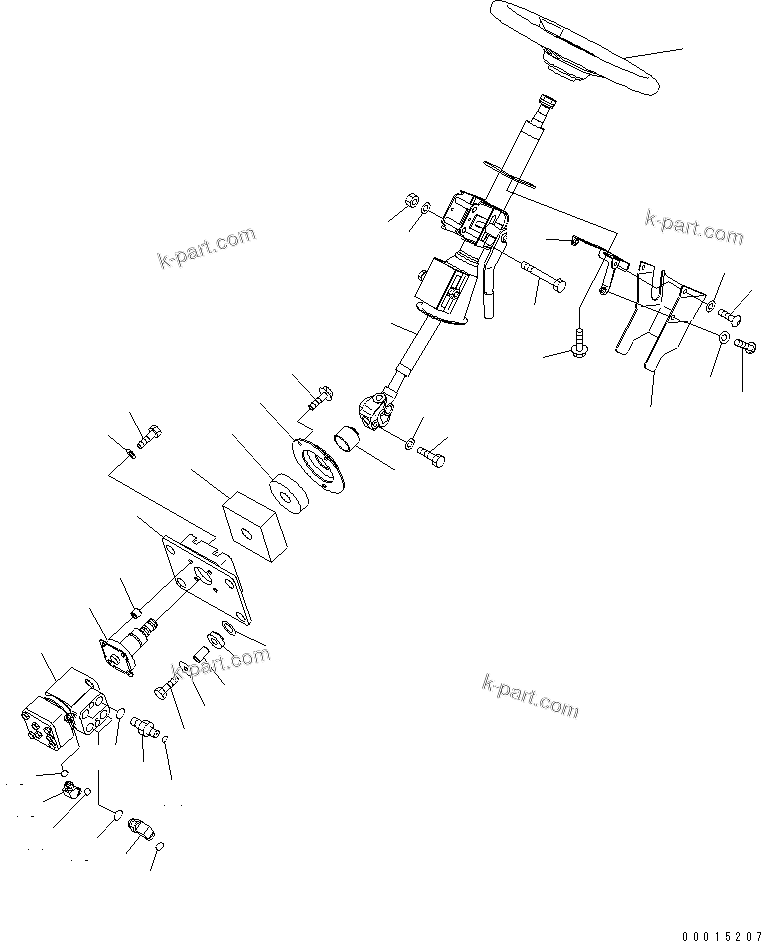 k-part.com

k-part.com

k-part.com

k-part.com

00015207