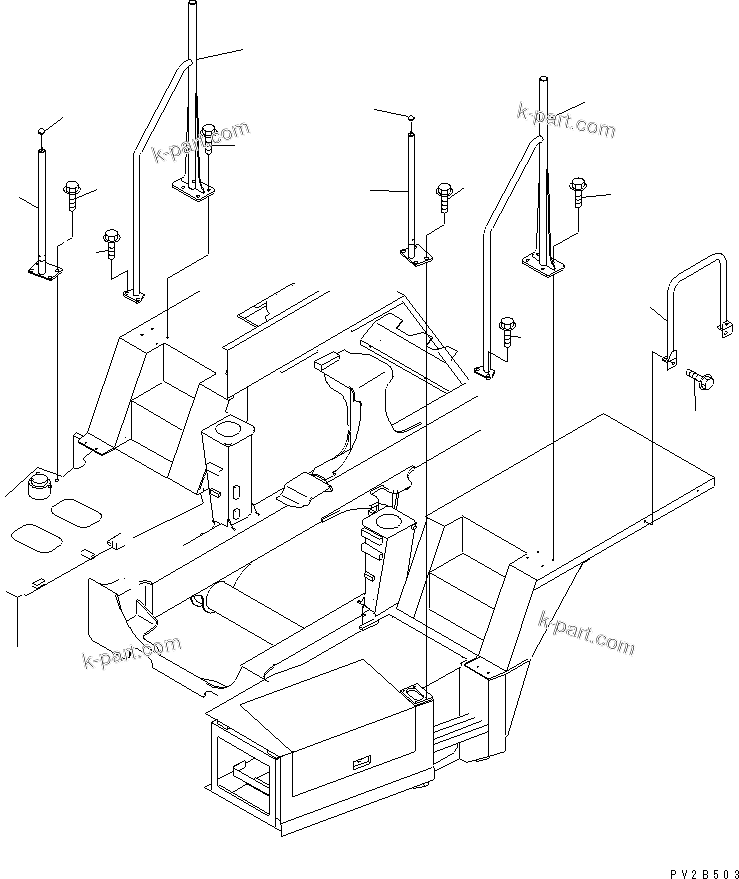 k-part.com
k-part.com
k-part.com
k-part.com
PV2B503