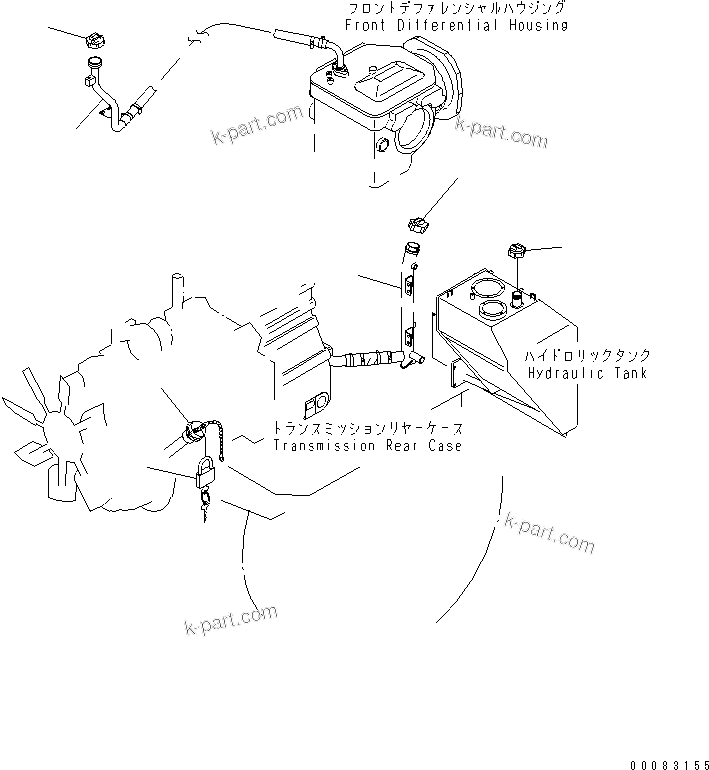 フロントデファレンシャルハウジング
Front Differential Housing

k-part.com

k-part.com

ハイドロリックタンク
Hydraulic Tank

トランスミッションリヤーケース
Transmission Rear Case

k-part.com

k-part.com

00083155