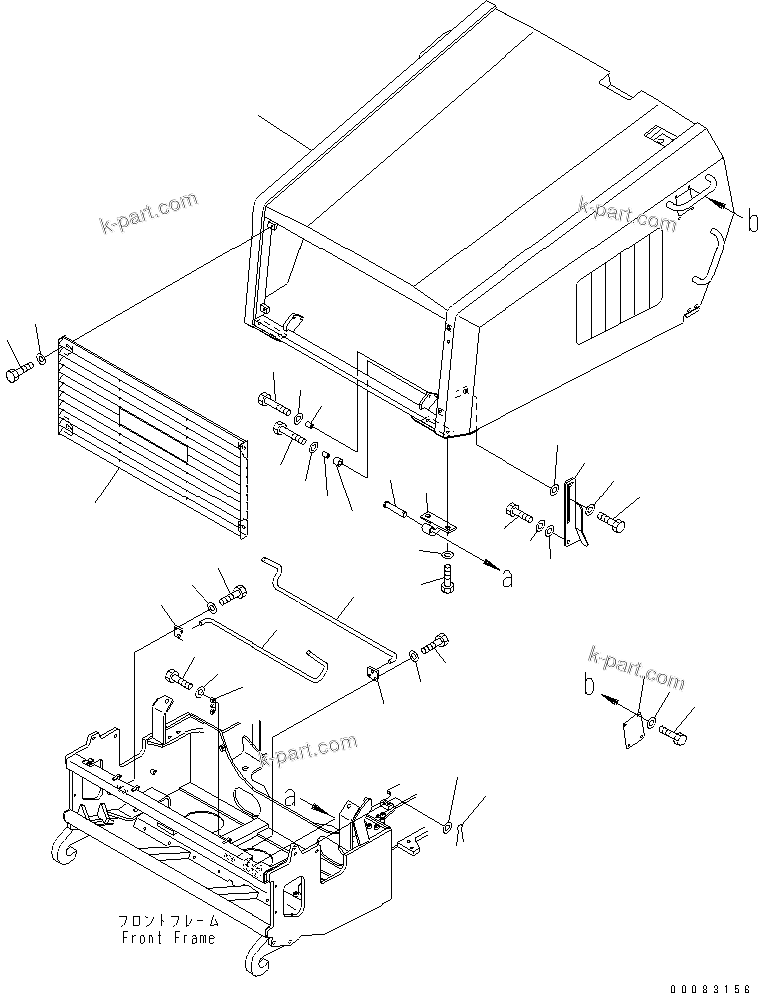 k-part.com

k-part.com

b

a

k-part.com

b

k-part.com

a

フロントフレーム
Front Frame

00083156