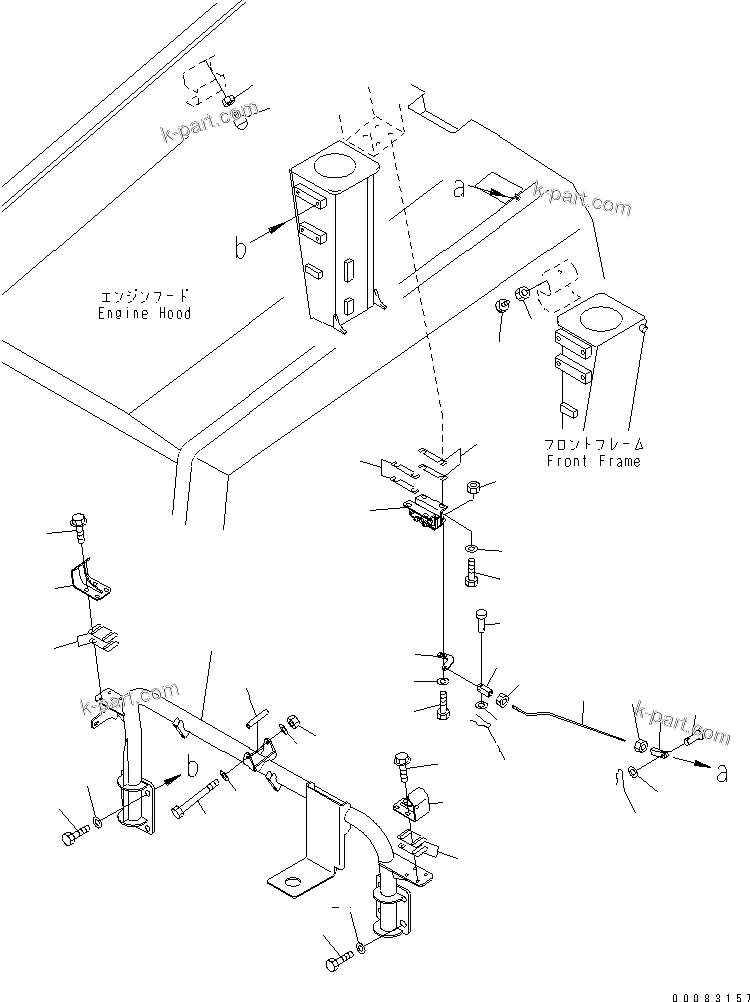 k-part.com
a
k-part.com
b
エンジンフード
Engine Hood
フロントフレーム
Front Frame
k-part.com
k-part.com
b
a
00083157