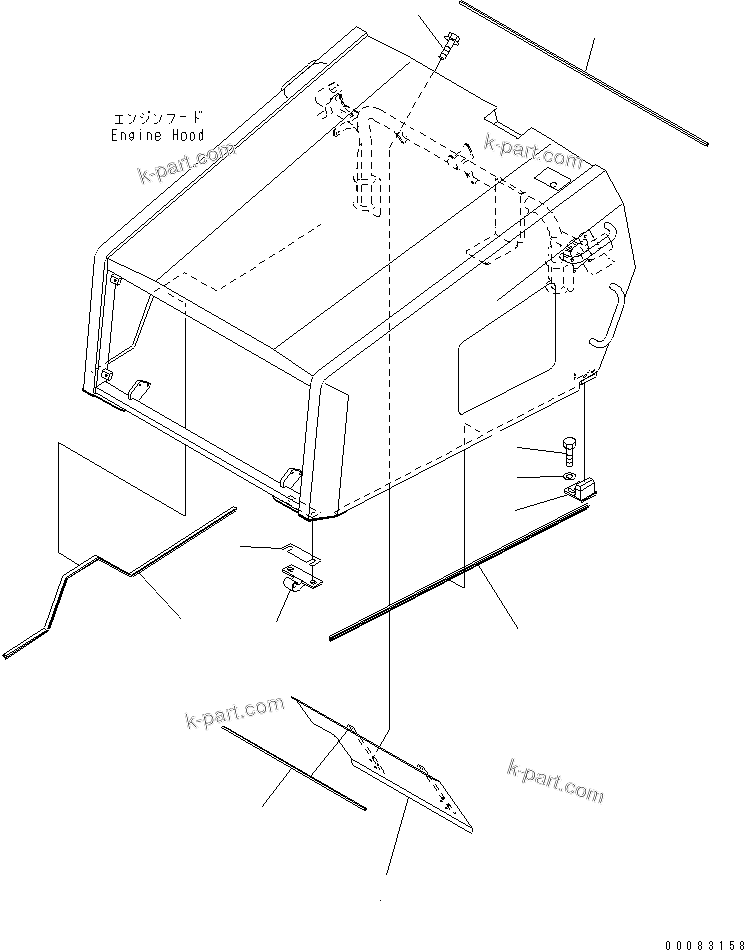 エンジンフード
Engine Hood

k-part.com

k-part.com

k-part.com

k-part.com

00083158