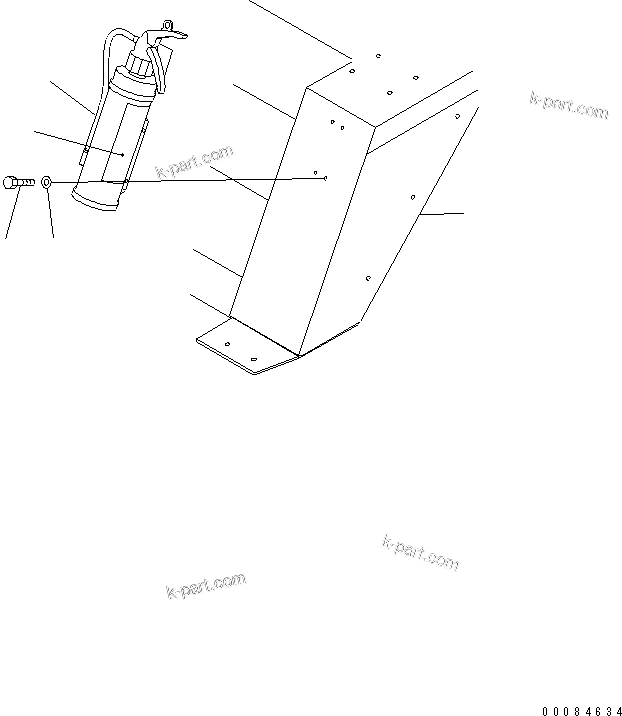 k-part.com
k-part.com
k-part.com
k-part.com
00084634