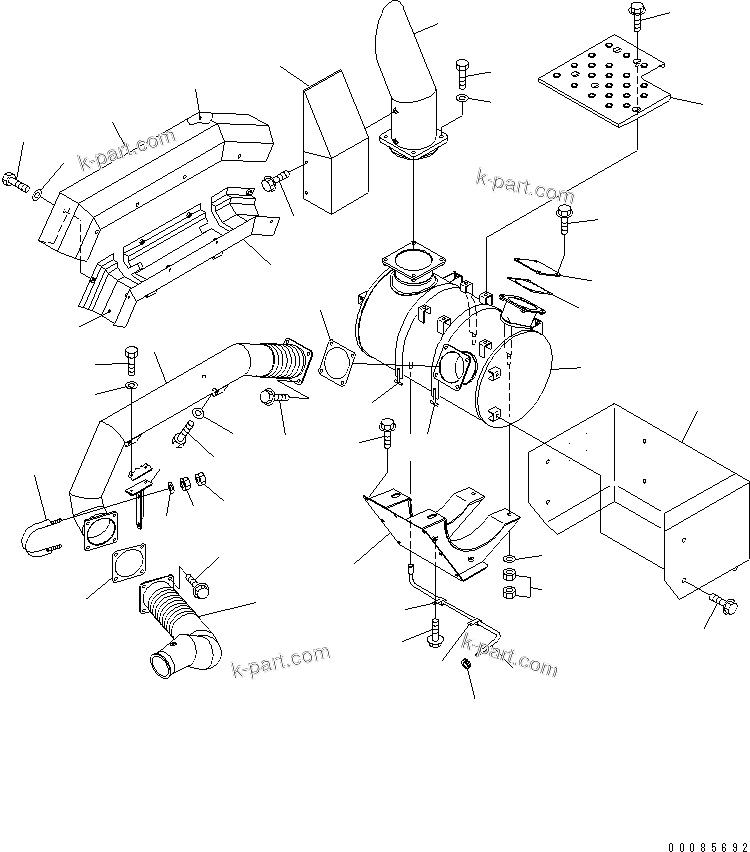 k-part.com
k-part.com
k-part.com
k-part.com
00085692