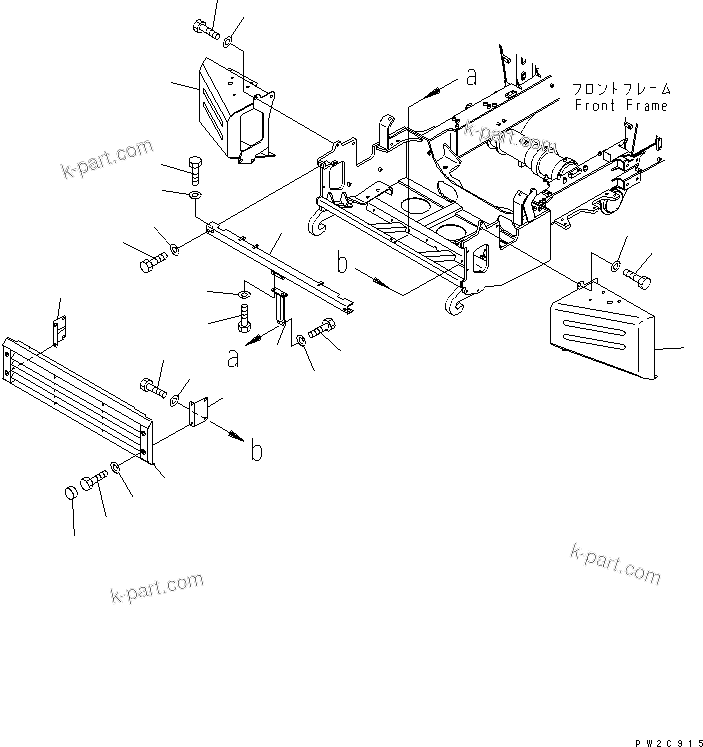 a
フロントフレーム
Front Frame
k-part.com
k-part.com
b
a
b
k-part.com
k-part.com
PW2C915