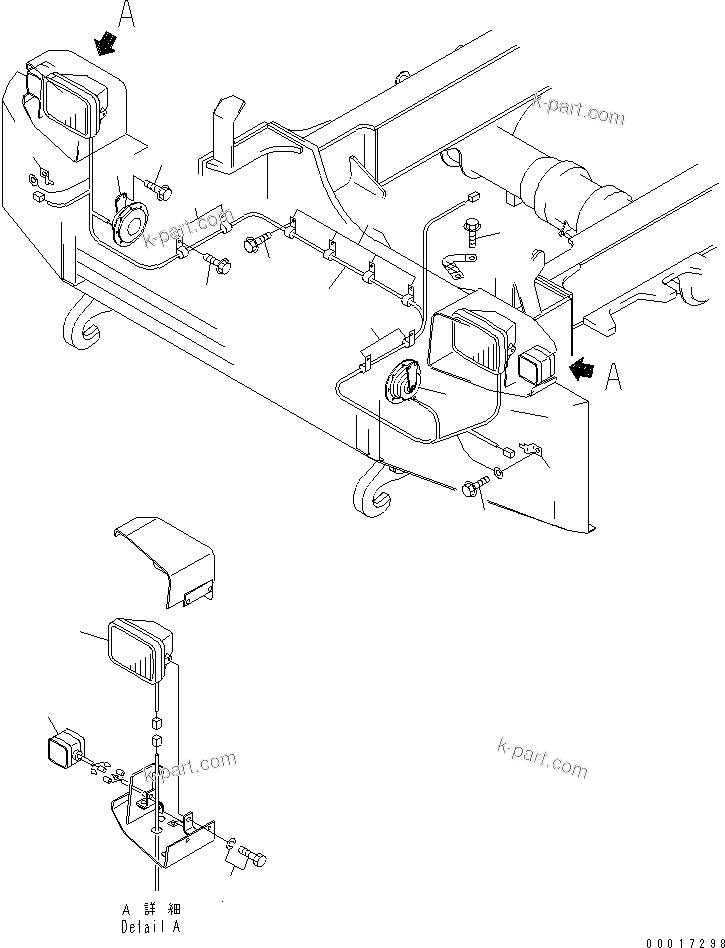 A

k-part.com

k-part.com

A

k-part.com

k-part.com

A 詳細
Detail A

00017298