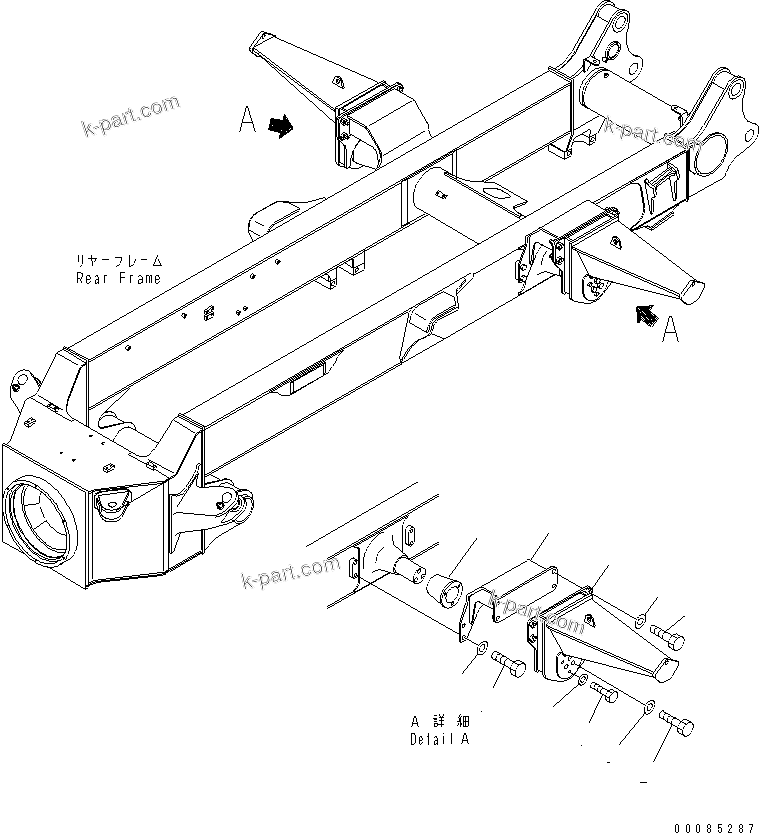 k-part.com

A

k-part.com

リヤーフレーム
Rear Frame

A

k-part.com

k-part.com

A 詳 細
Detail A

00085287