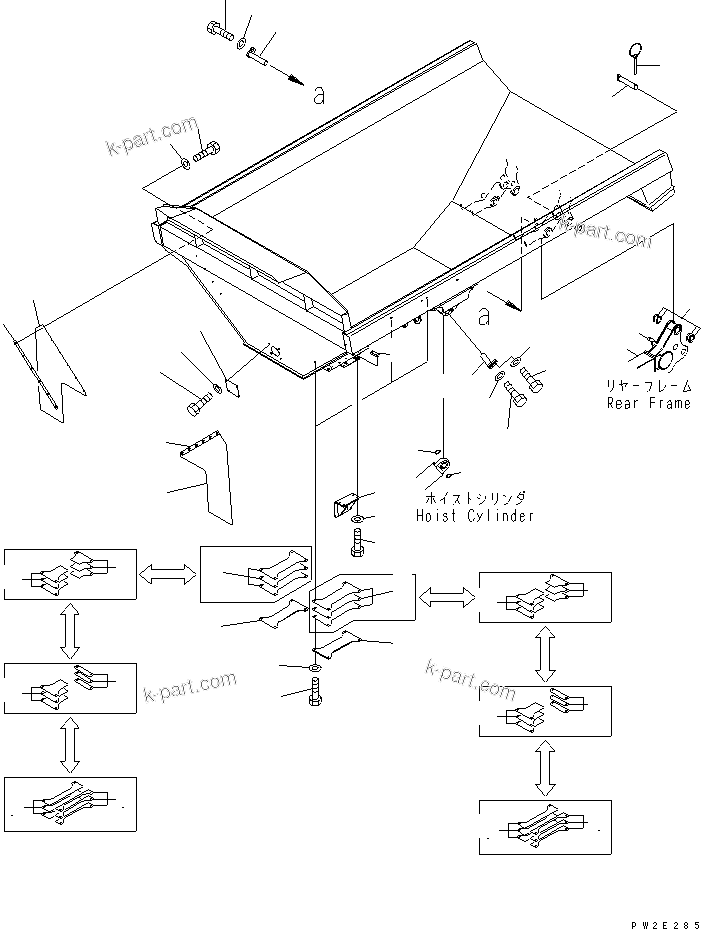 a

k-part.com

k-part.com

a

リヤーフレーム
Rear Frame

ホイストシリンダ
Hoist Cylinder

k-part.com

k-part.com

PW2E285