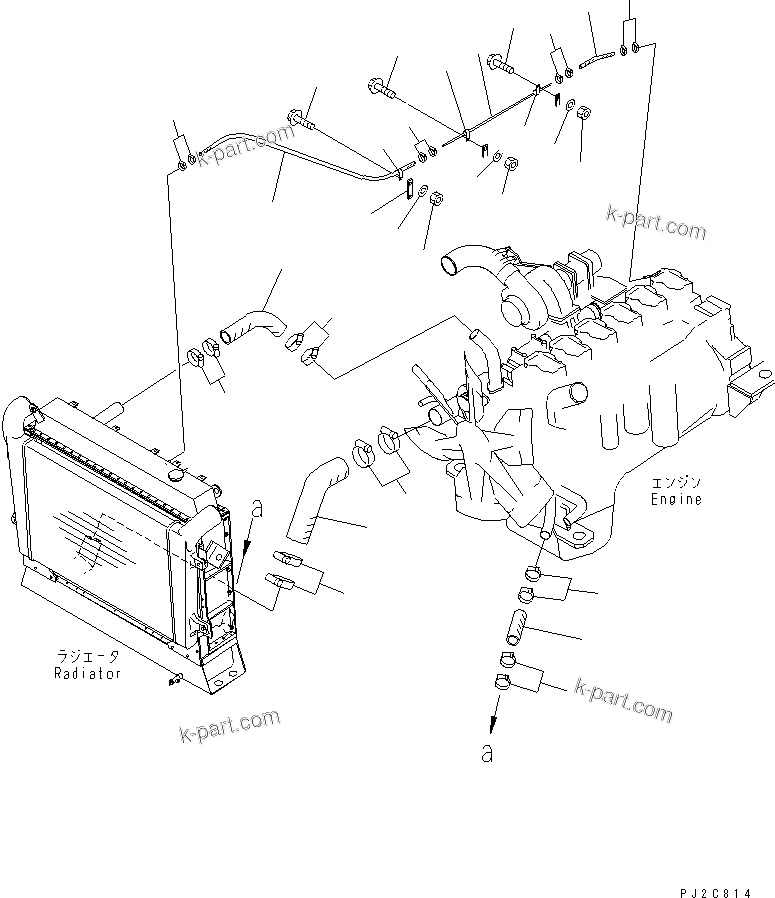 k-part.com

k-part.com

エンジン
Engine

a

ラジエータ
Radiator

k-part.com

k-part.com

a

PJ2C814